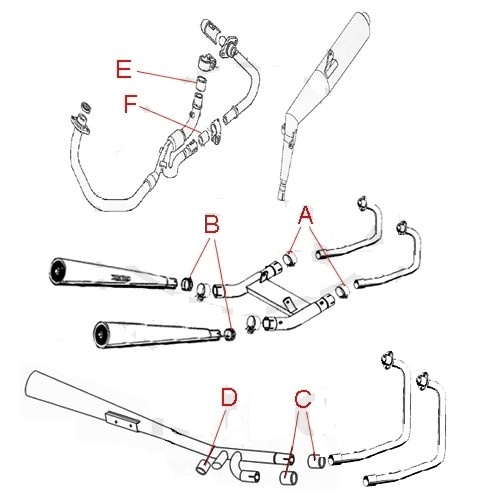 E
F
B
A
D
C