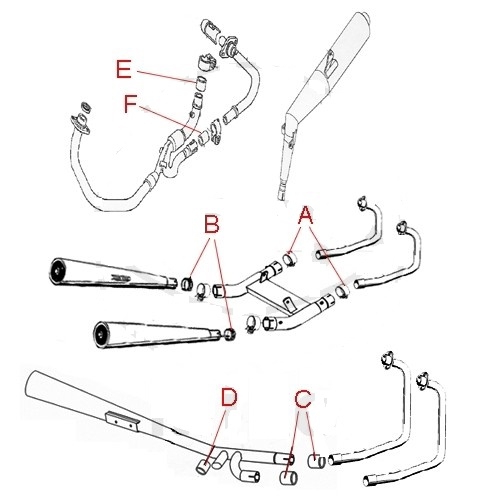 E
F
B
A
D
C